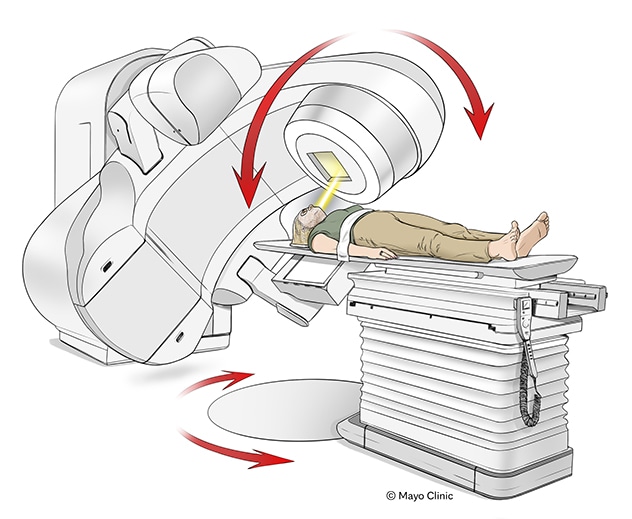 © Mayo Clinic